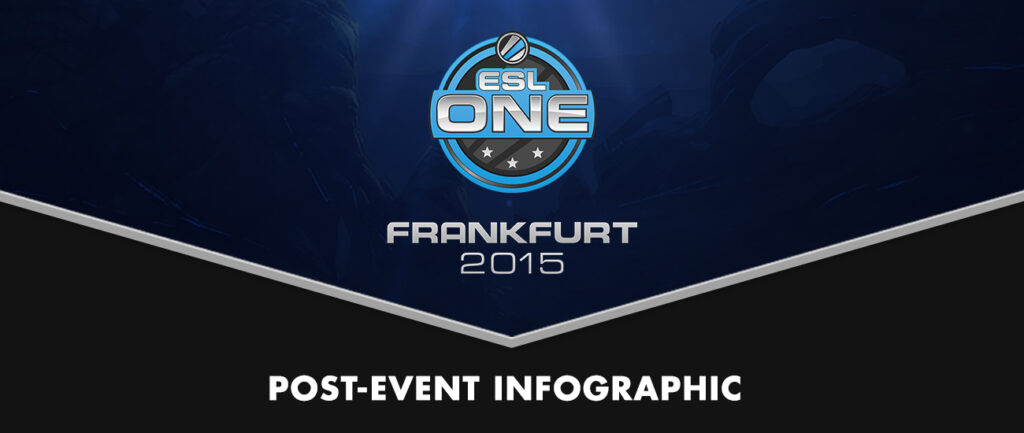 ESL
ONE

FRANKFURT
2015

POST-EVENT INFOGRAPHIC